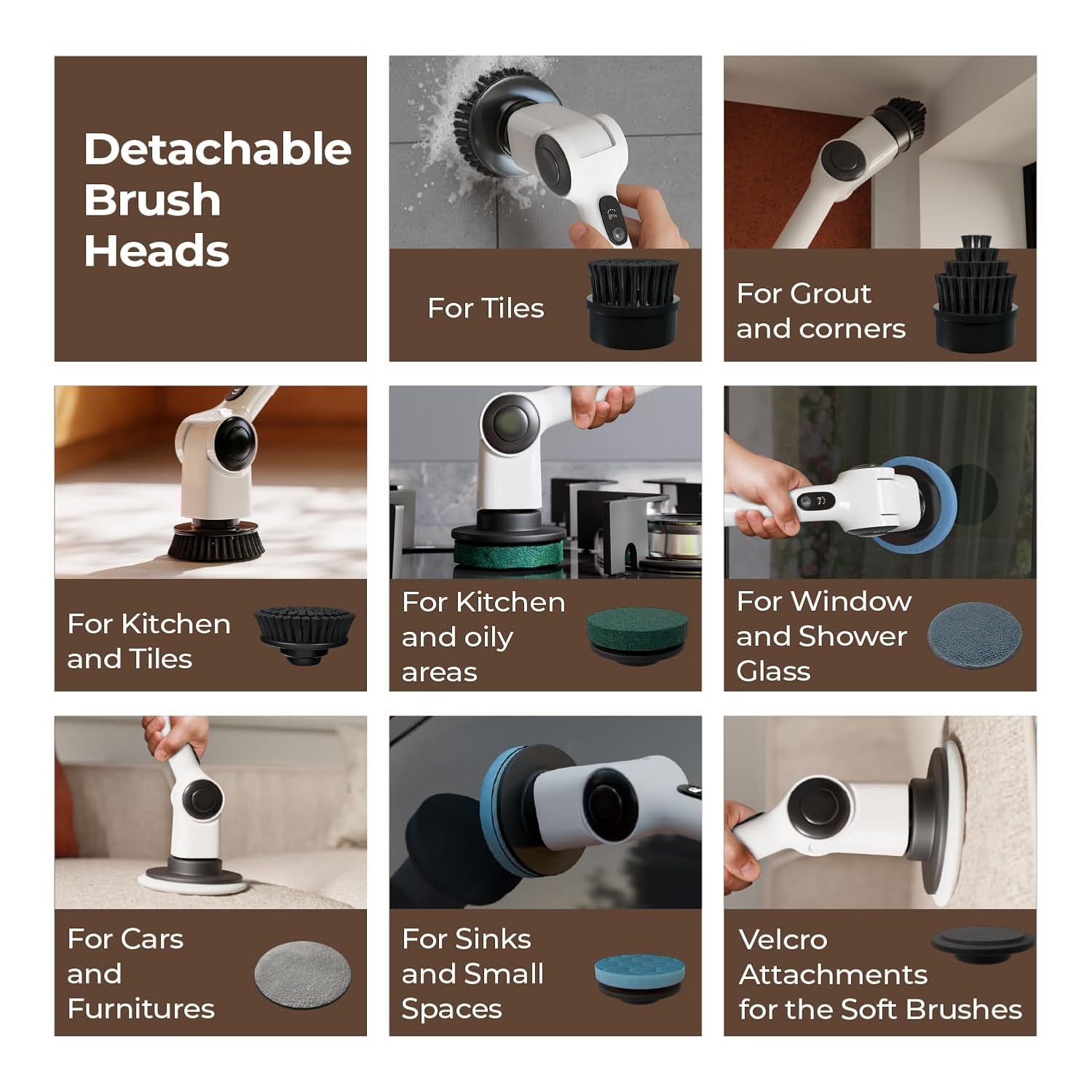 Detachable Brush Heads

For Tiles

For Grout and corners

For Kitchen and Tiles

For Kitchen and oily areas

For Window and Shower Glass

For Cars and Furnitures

For Sinks and Small Spaces

Velcro Attachments for the Soft Brushes